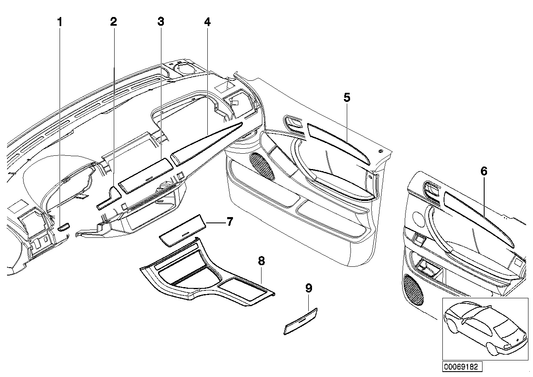 1
2
3
4
5
6
7
8
9
00069182