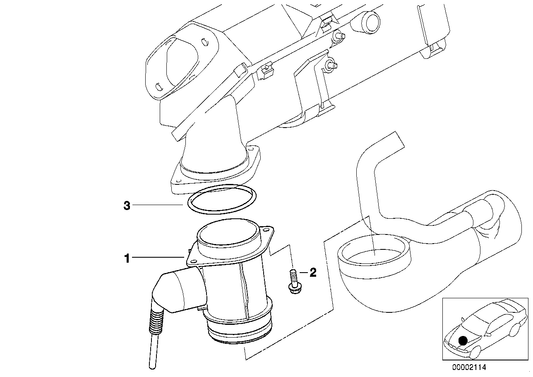 3
1
2
00002114