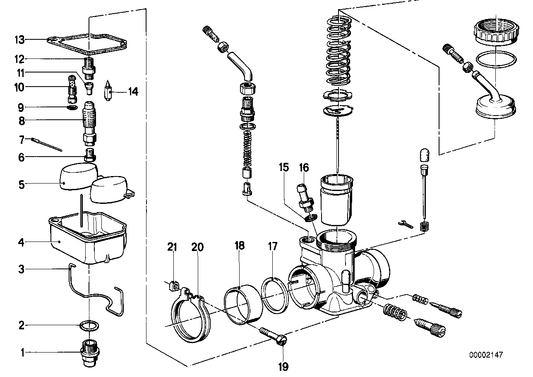 13
12
11
10
14
9
8
7
6
5
4
3
2
1
15
16
21
20
18
17
19
00002147