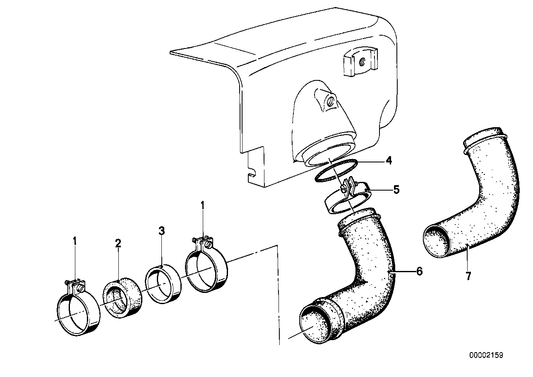 4
5
1
1
2
3
6
7
00002159