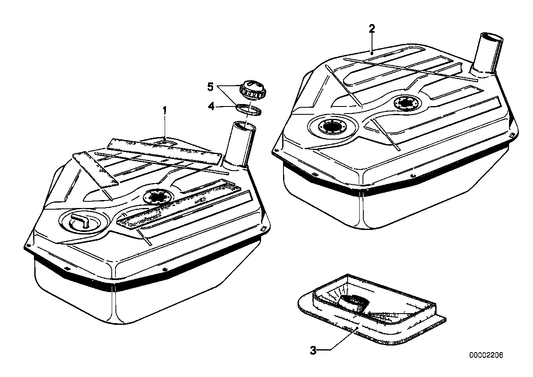 2
5
4
1
3
00002206