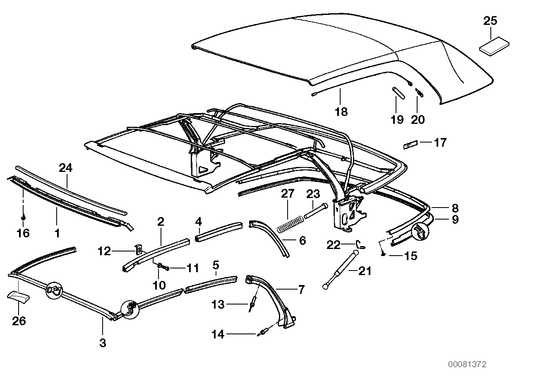 25
18
19
20
17
24
27
23
8
9
16
1
2
4
6
22
15
12
11
10
5
21
7
13
26
3
14
00081372