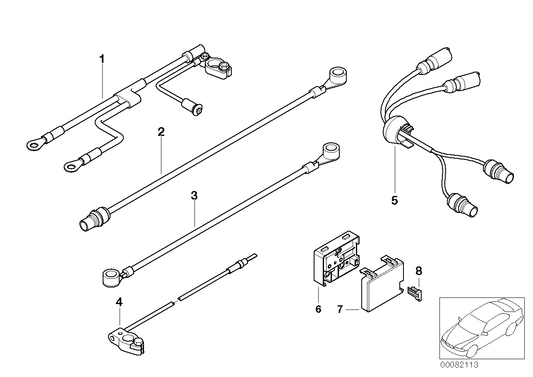 1
2
3
4
5
6
7
8
00082113