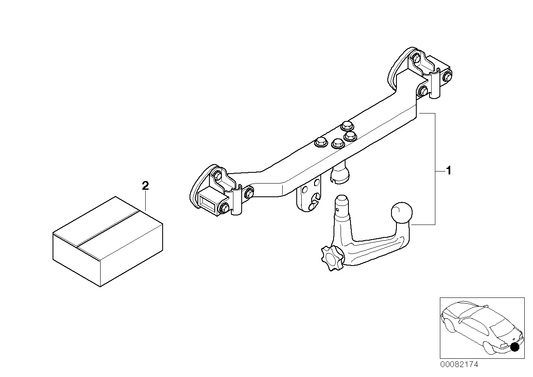 2

1

00082174