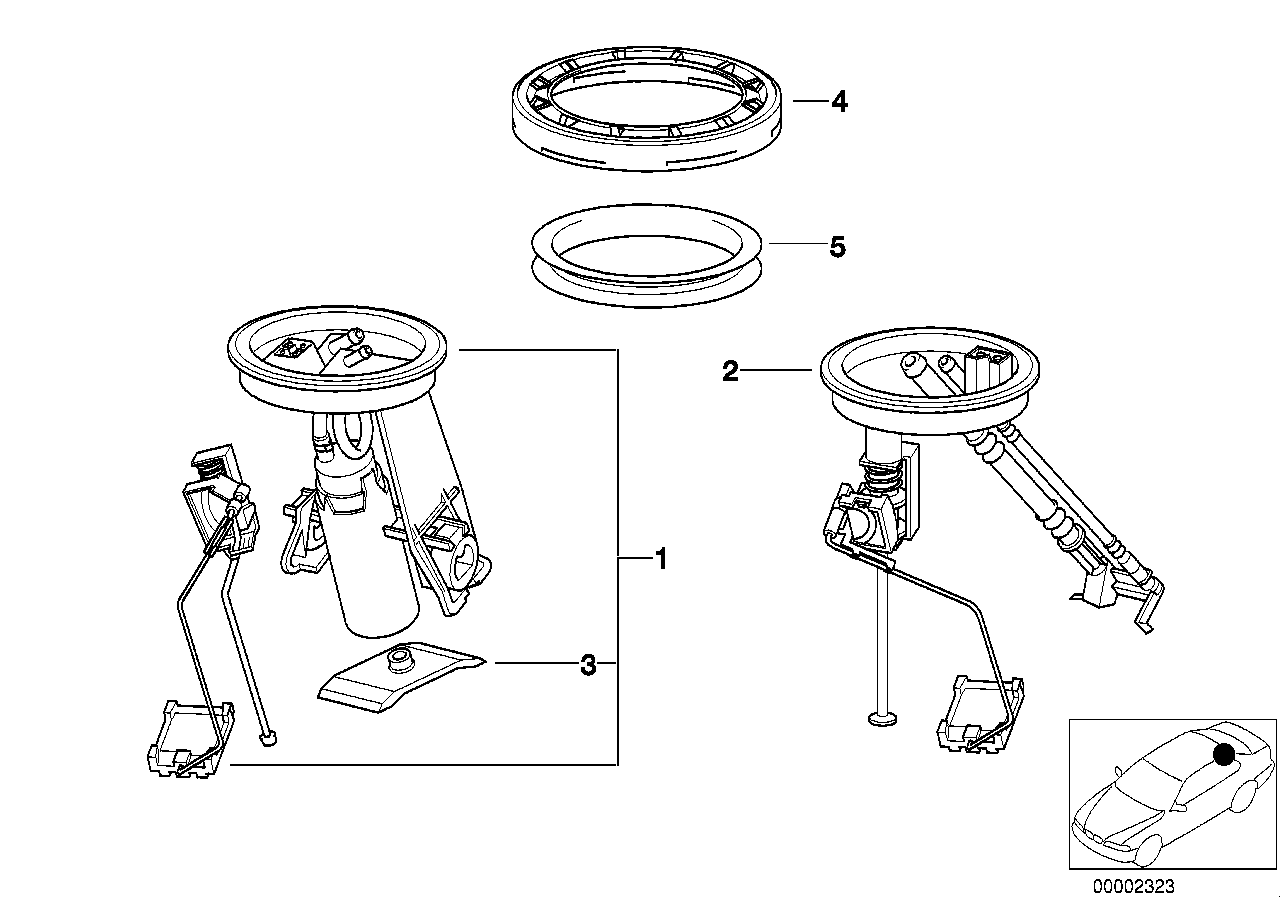 4

5

2

1

3

00002323