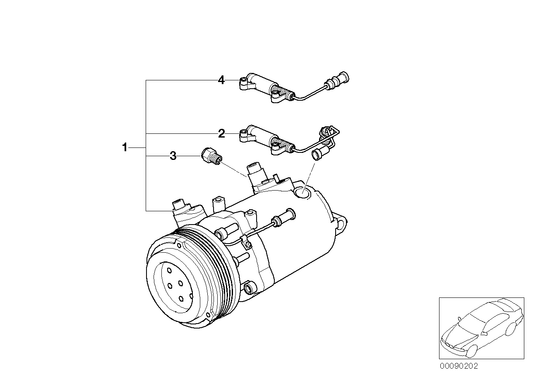 4
2
1
3
00090202