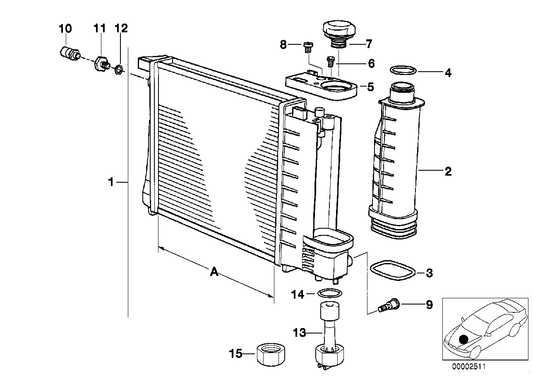 10
11
12
8
7
6
4
5
2
1
A
3
14
9
13
15
00002511