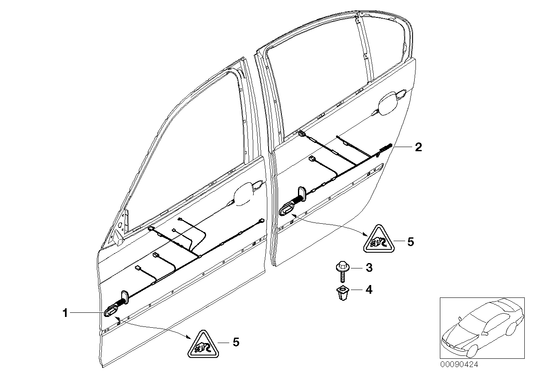 2
5
3
4
1
5
00090424