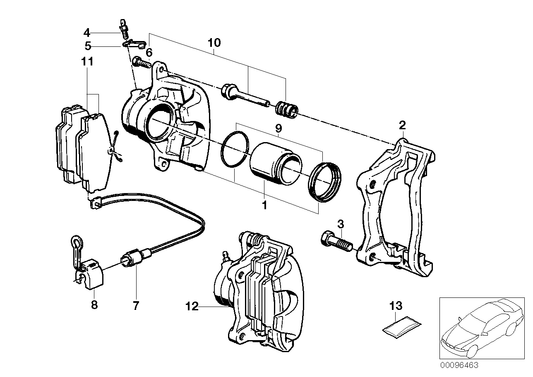 4
5
6
10
11
9
2
1
3
8
7
12
13
00096463