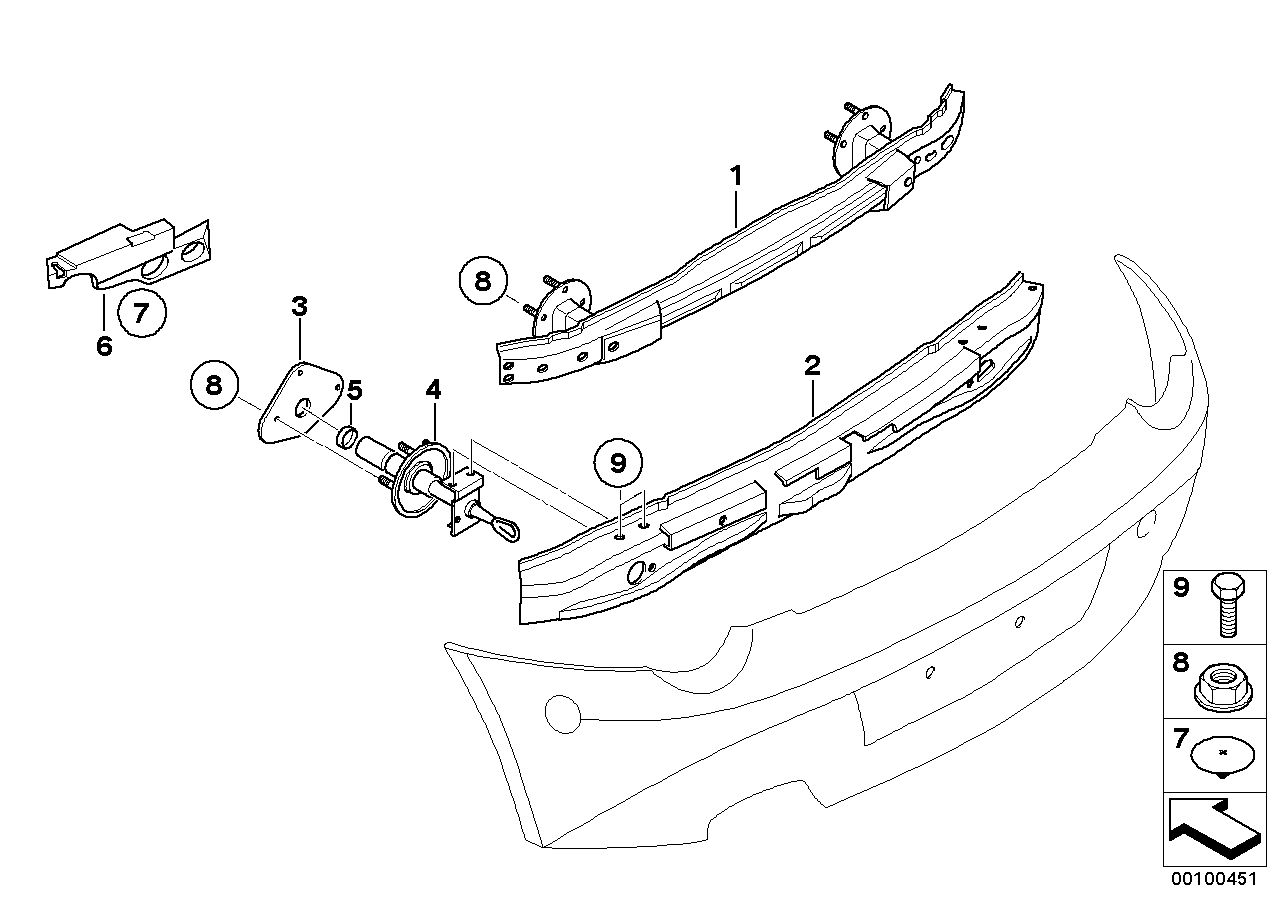 1
8
7
6
3
8
5
4
2
9
9
8
7
00100451