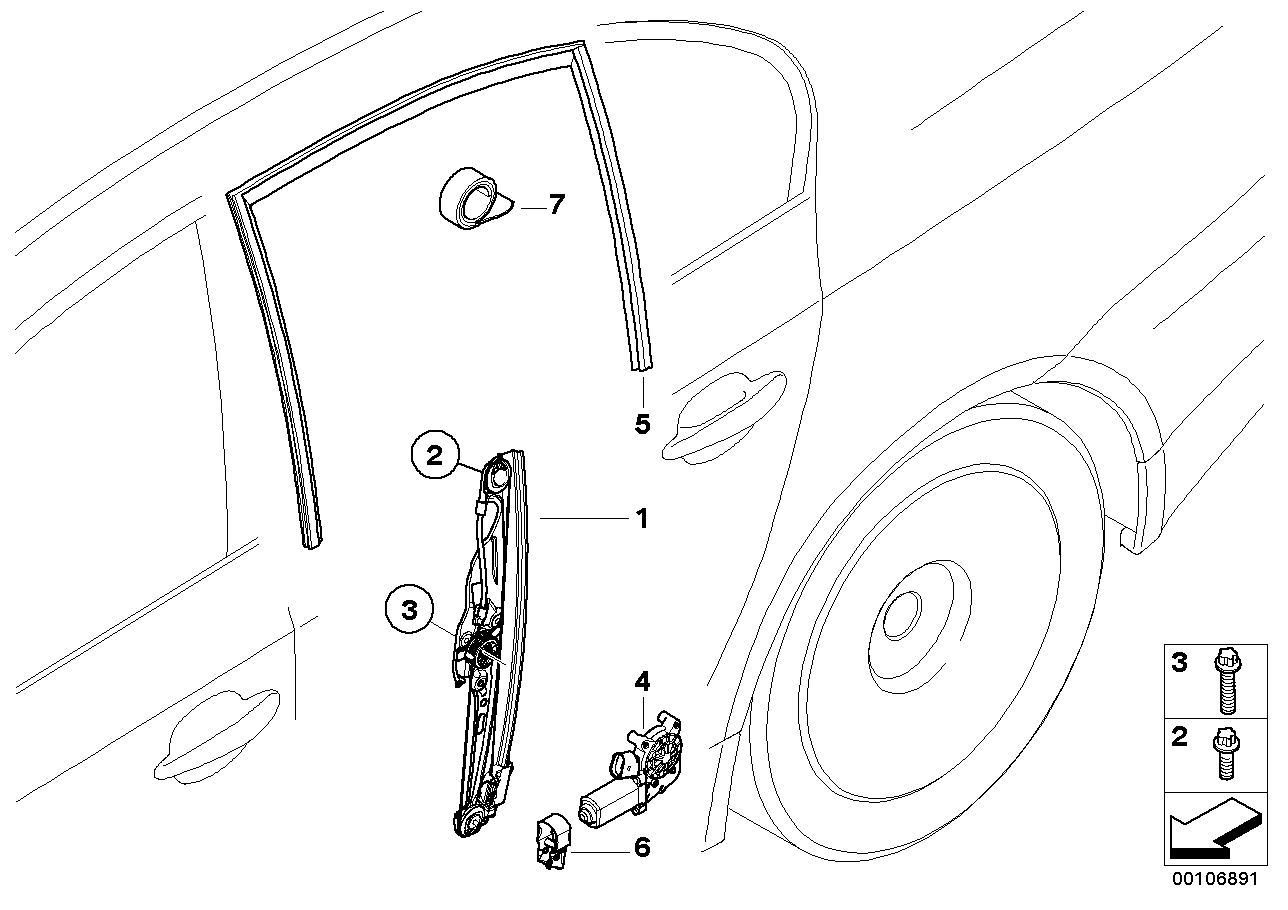 7
5
2
1
3
4
6
3
2
00106891