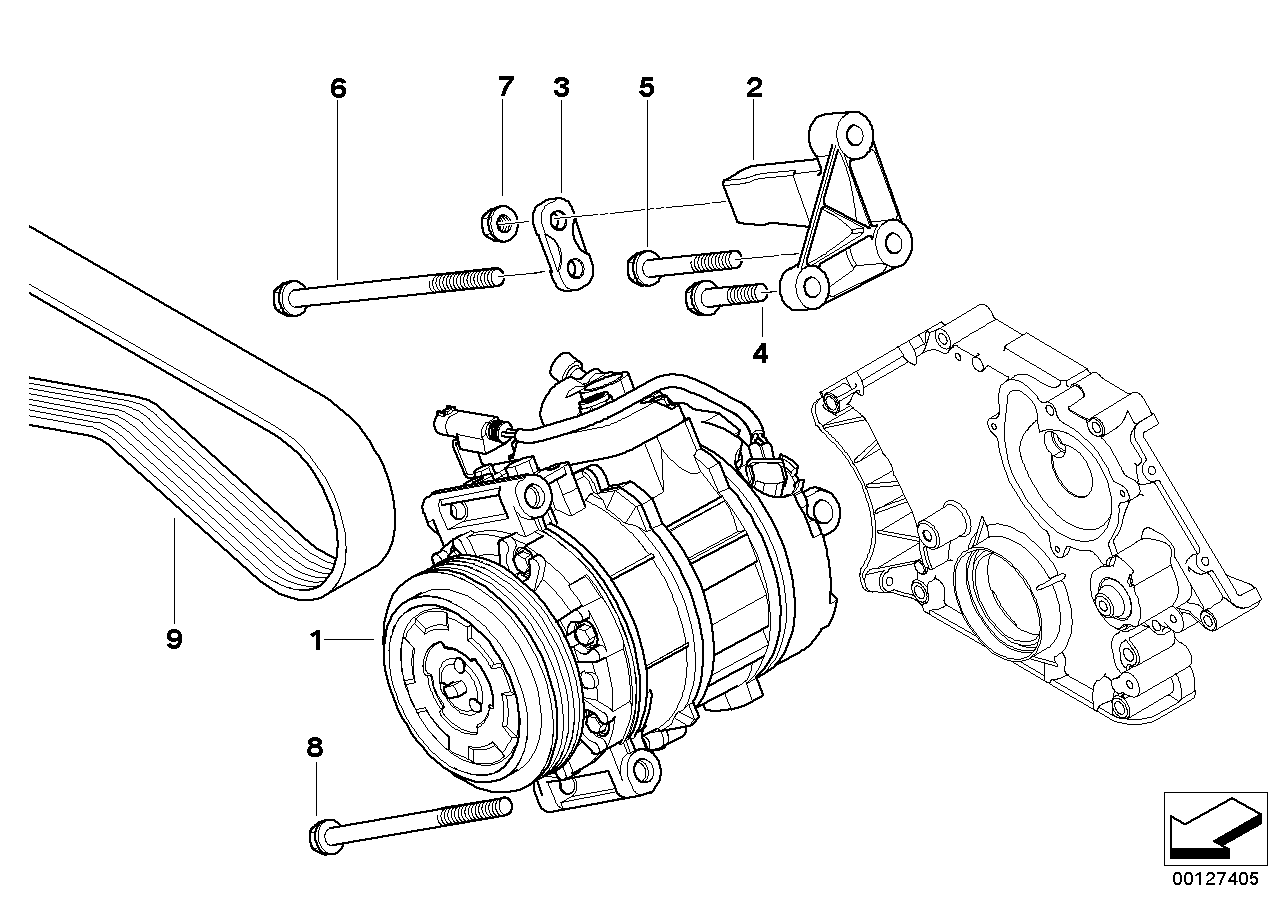 6
7
3
5
2
4
9
1
8
00127405