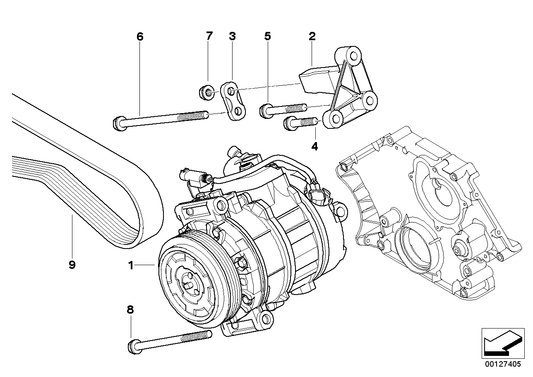 6
7
3
5
2
4
9
1
8
00127405