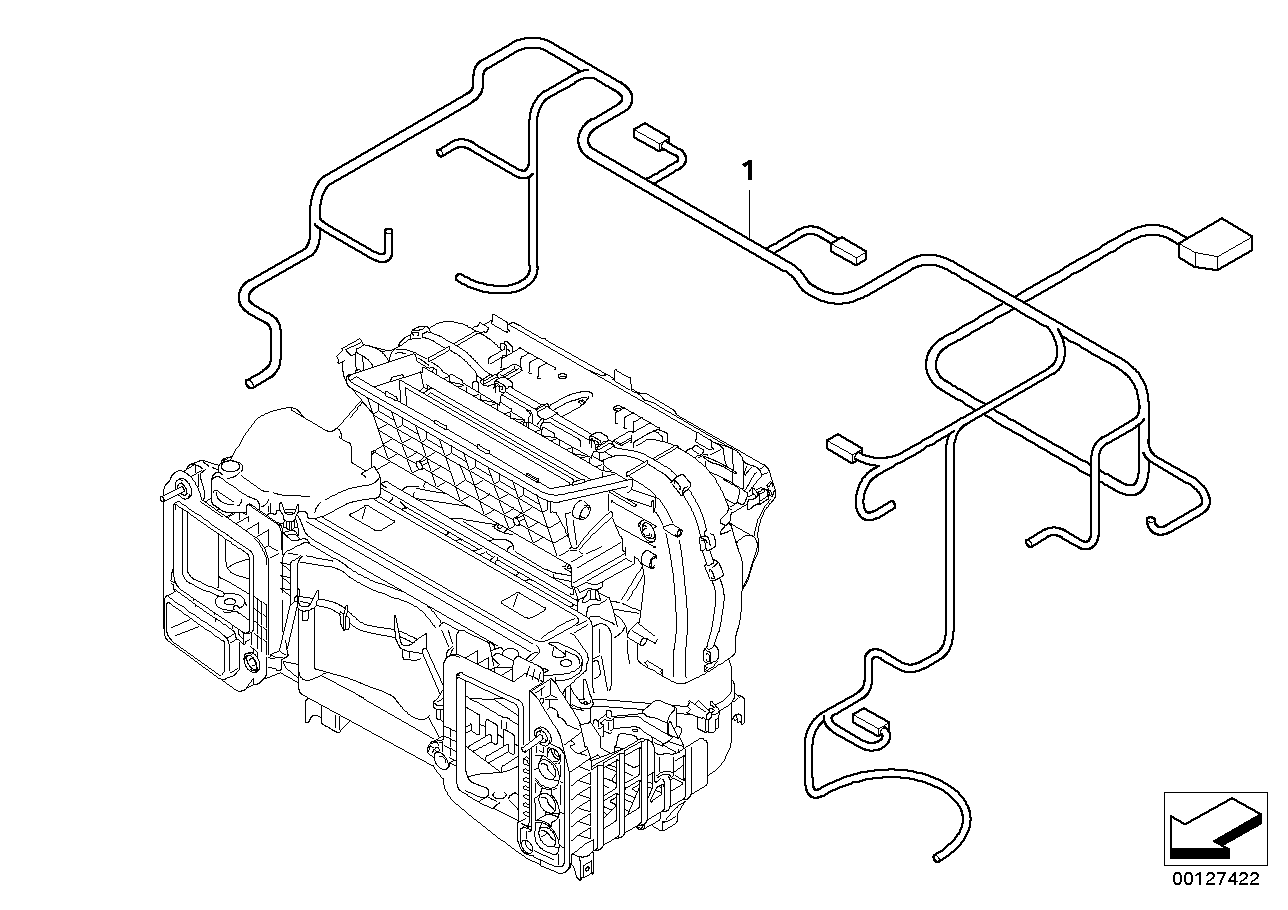 1

00127422