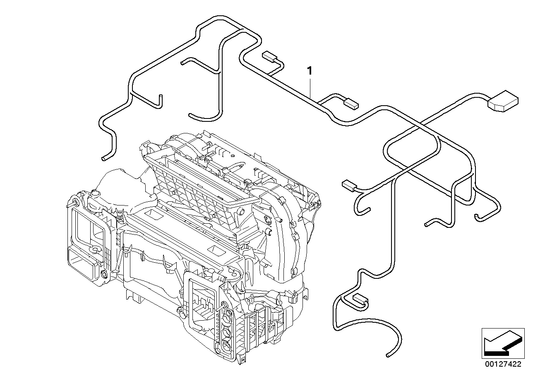 1

00127422