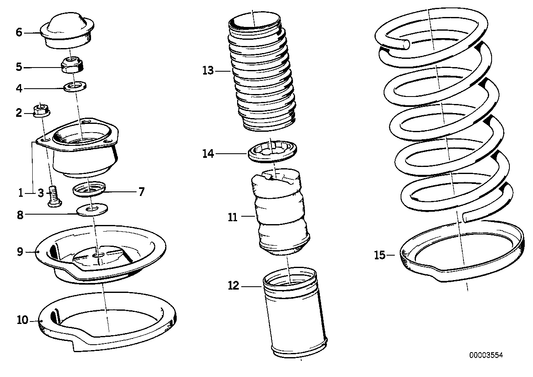 6
5
4
2
1
3
7
8
9
10
13
14
11
12
15
00003554