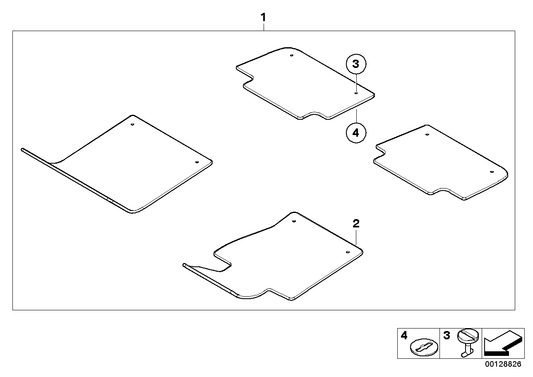 1
3
4
2
4
3
00128826