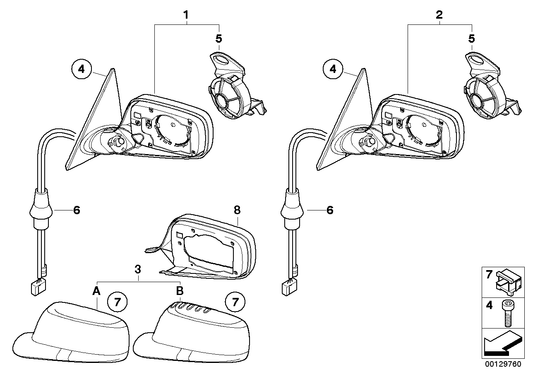 1
5
4
6
2
5
4
6
8
3
A
7
B
7
7
4
00129760