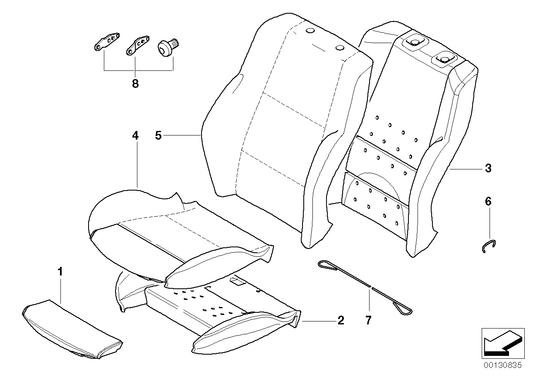 8
4
5
3
6
1
2
7
00130835