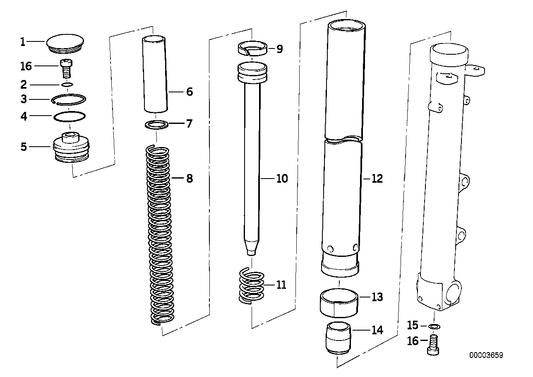 1
16
2
3
4
5
6
7
8
9
10
11
12
13
14
15
16
00003659