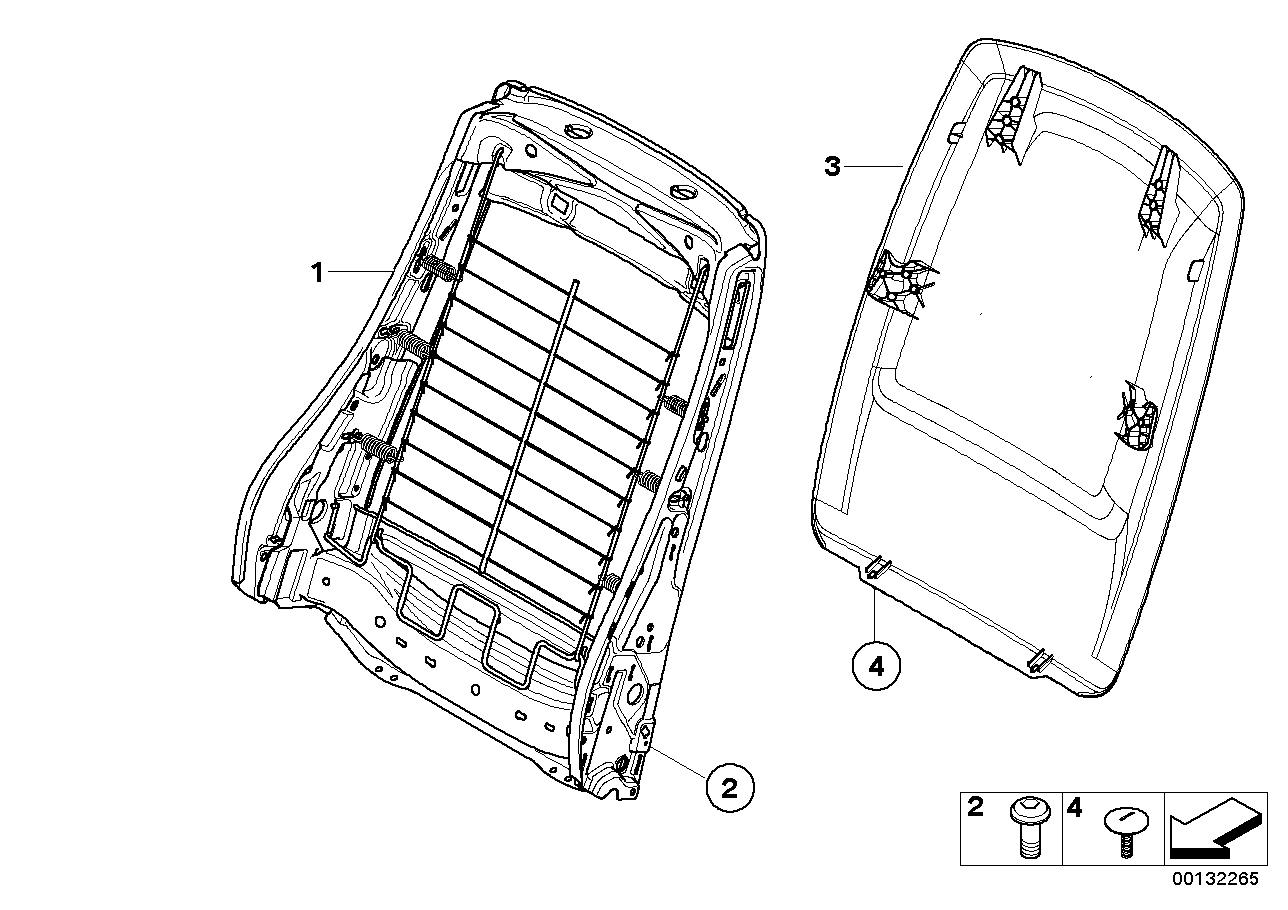 1
3
4
2
2
4
00132265