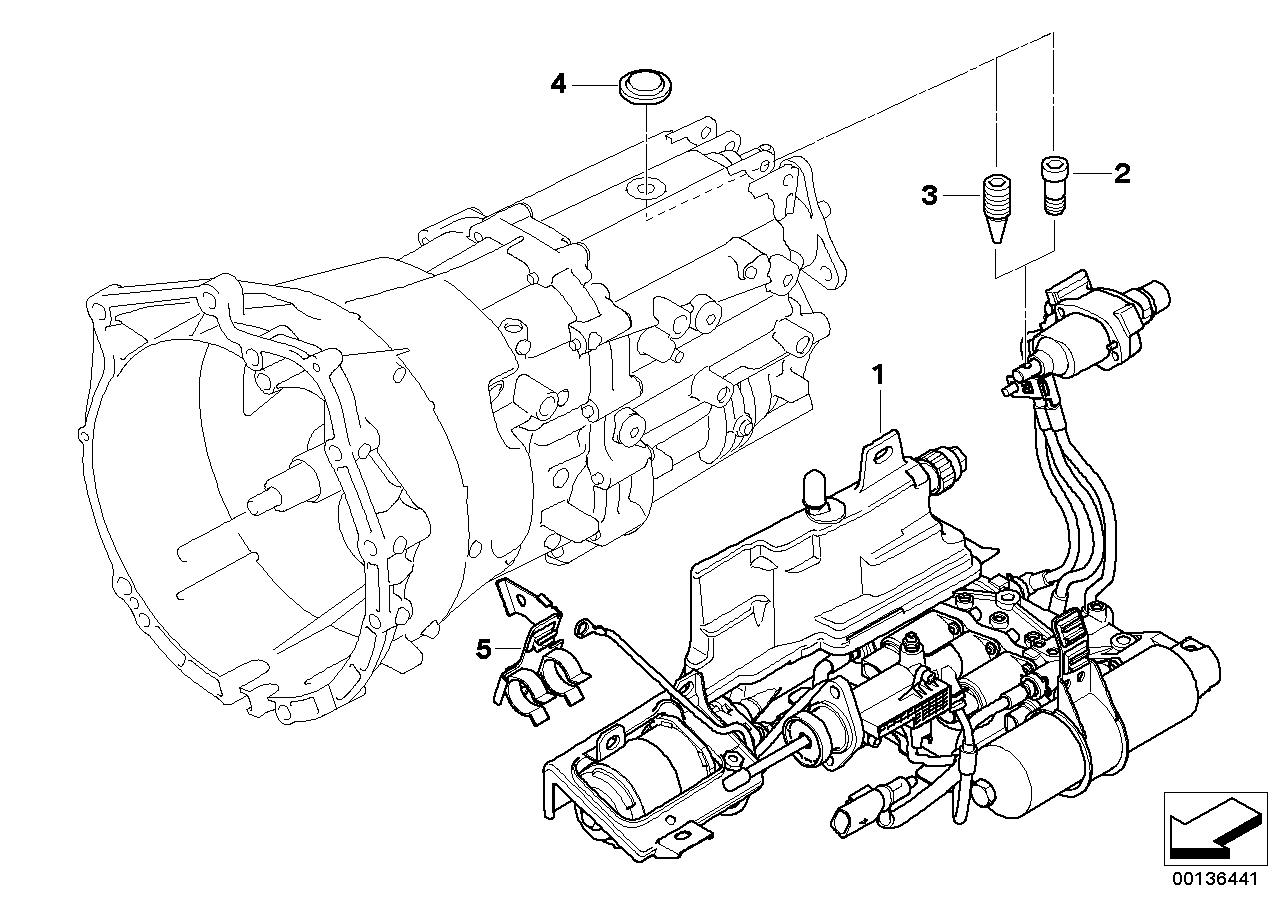 4
3
2
1
5
00136441