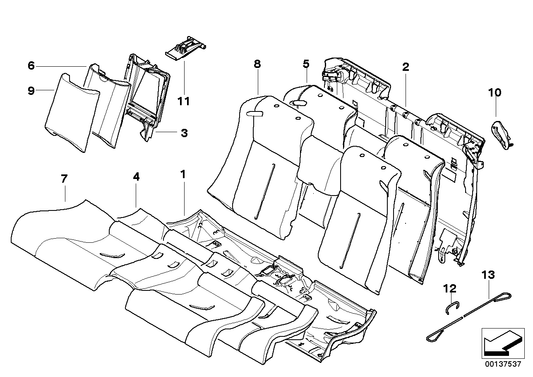 6
9
11
3
8
5
2
10
7
4
1
12
13
00137537