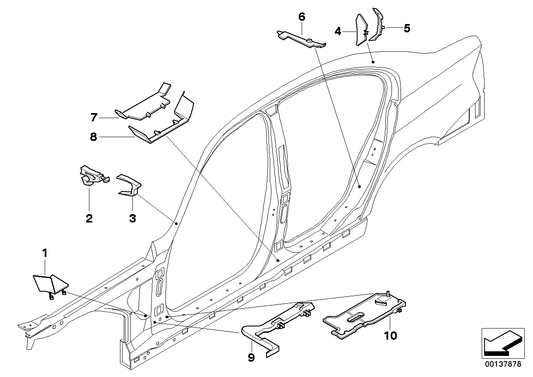 6
4
5
7
8
2
3
1
9
10
00137878