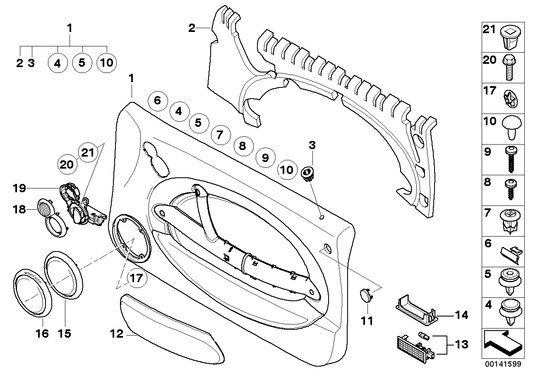 1
2 3 4 5 10
2
1
6 4 5 7 8 9 10
3
21
20
19
18
17
16 15
12
11
14
13
21
20
17
10
9
8
7
6
5
4
00141599