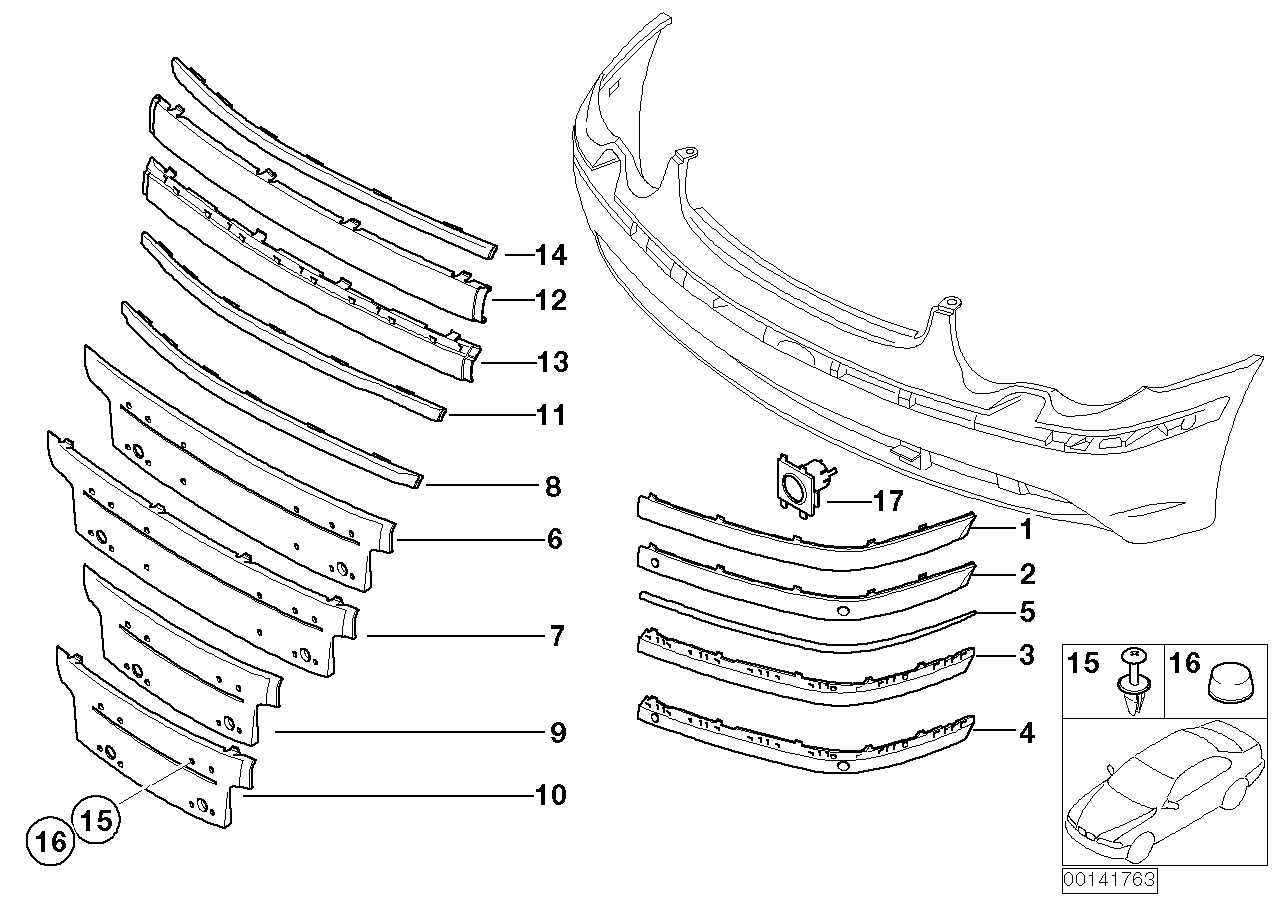 14
12
13
11
8
6
7
9
10
15
16
17
1
2
5
3
4
15
16
00141763