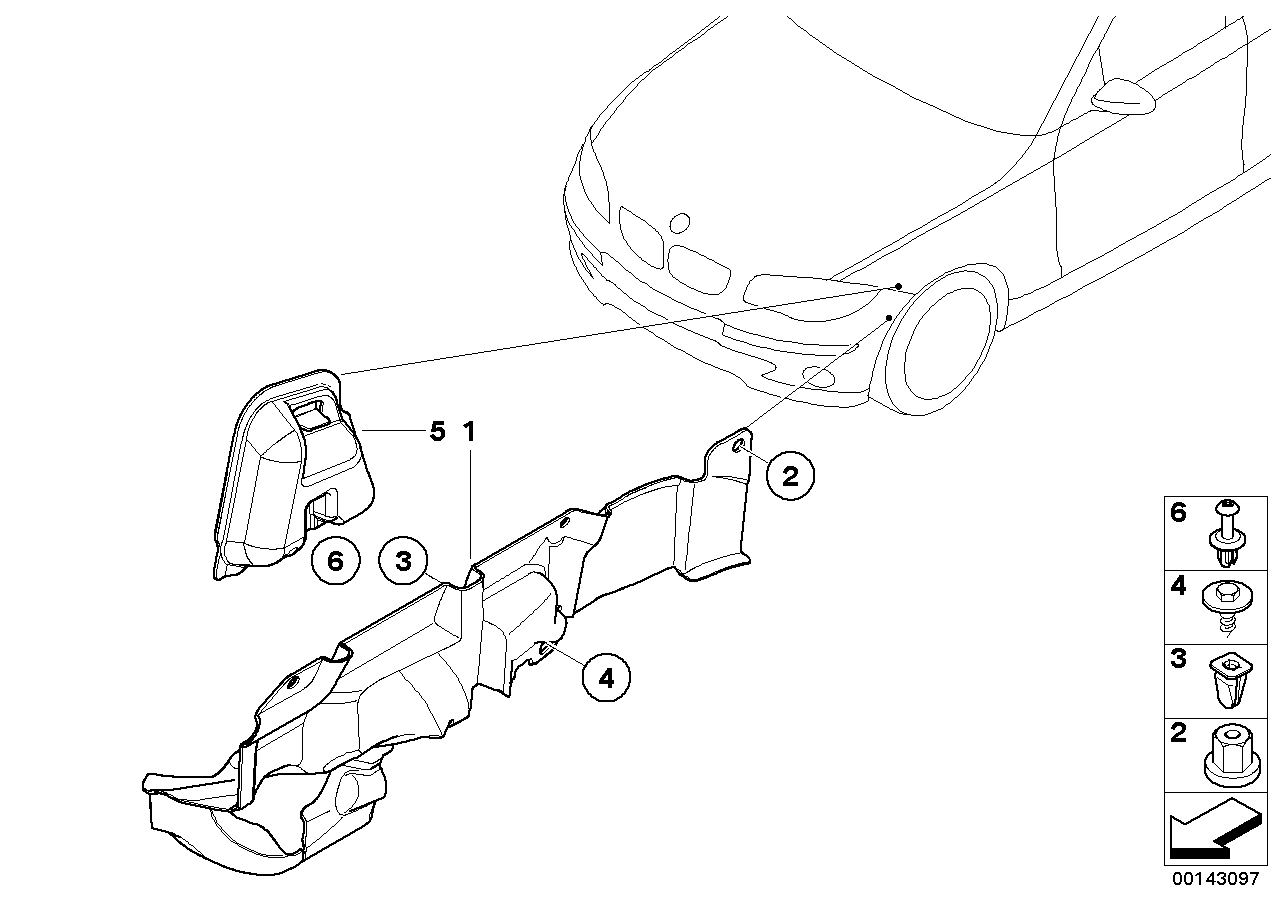 5
1
2
6
3
4
6
4
3
2
00143097