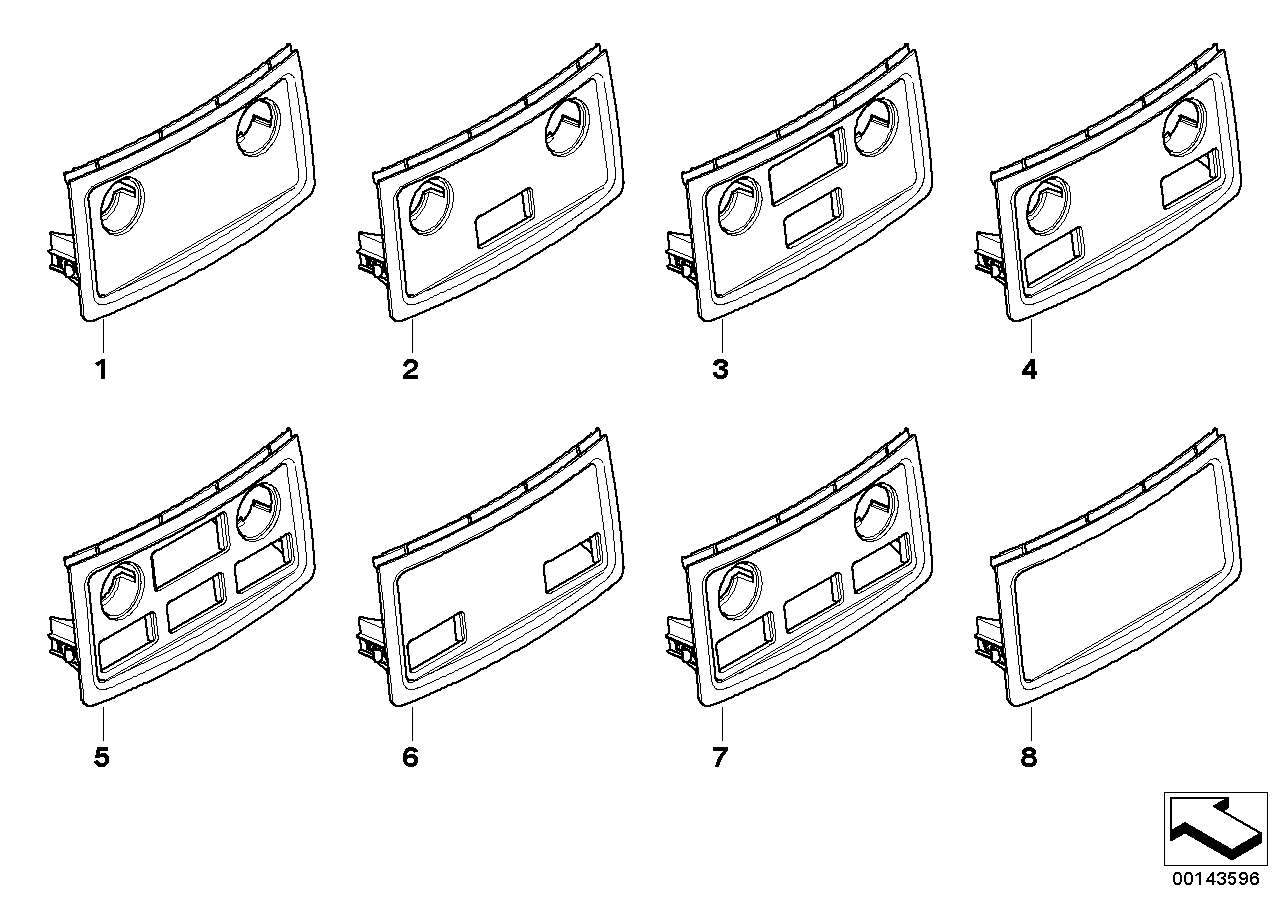 1
2
3
4
5
6
7
8
00143596