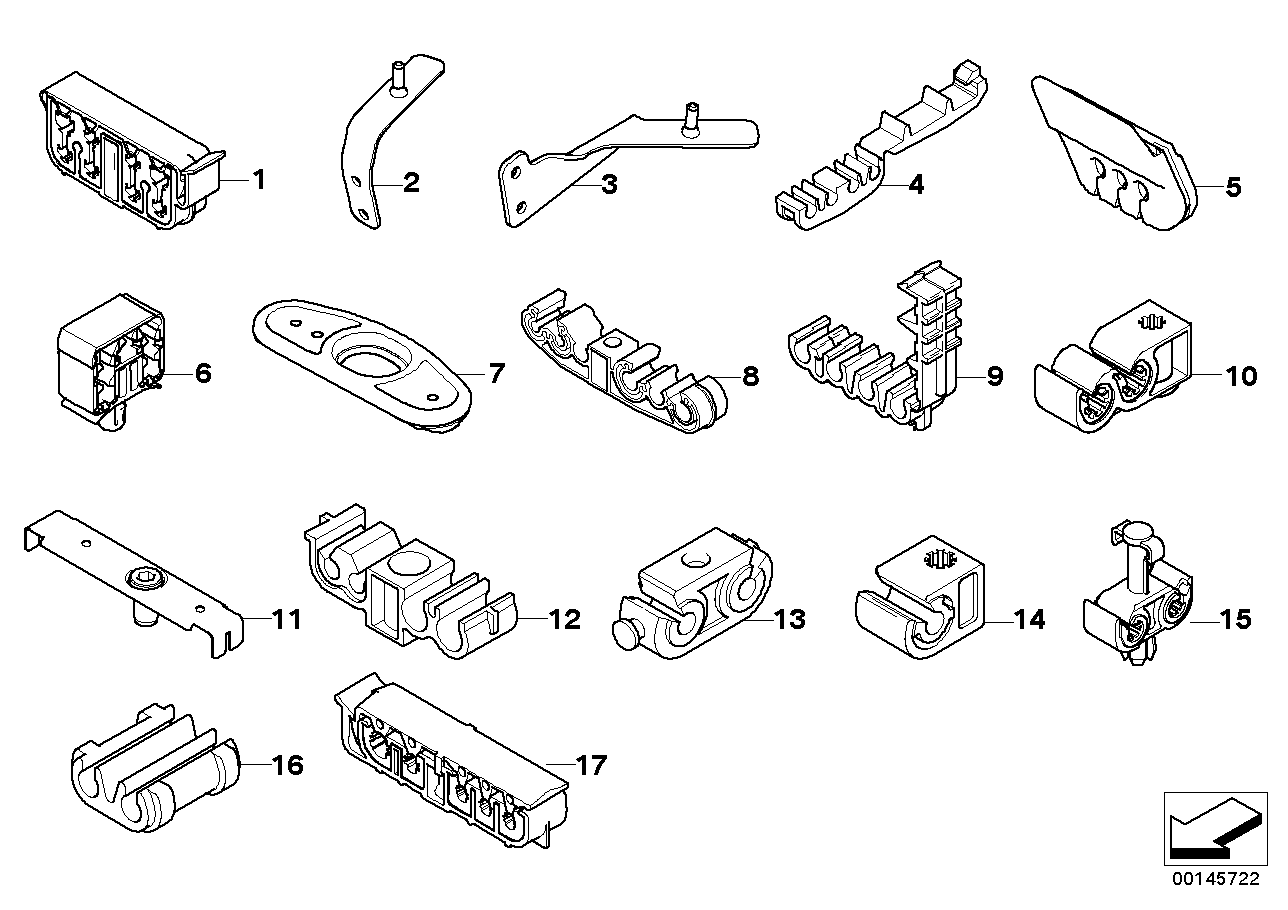 1
2
3
4
5
6
7
8
9
10
11
12
13
14
15
16
17
00145722