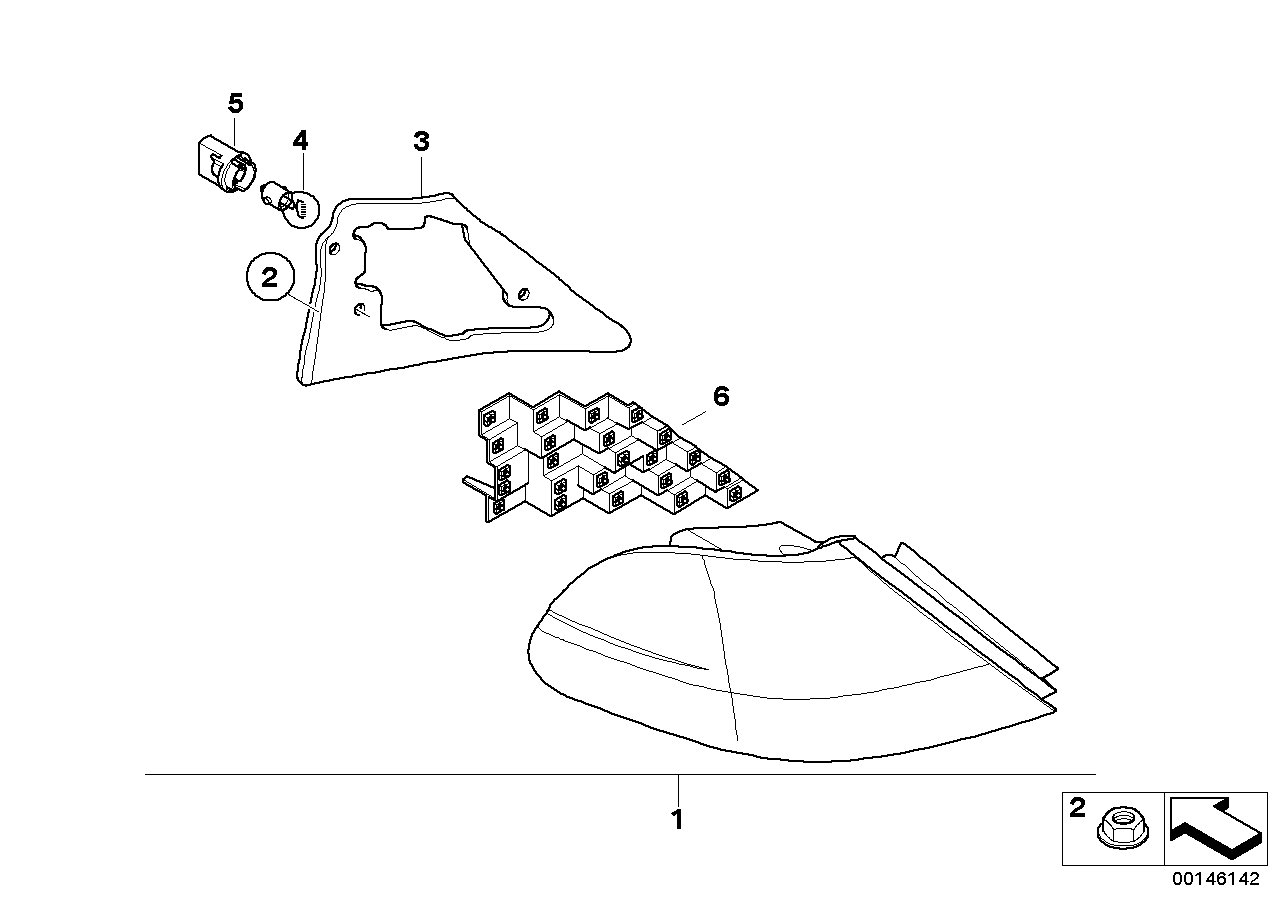 5
4
3
2
6
1
2
00146142