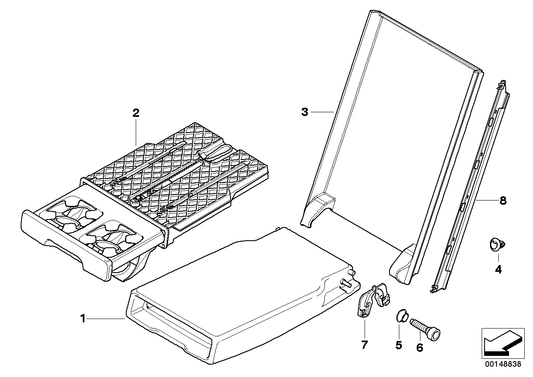 2
3
8
4
1
7
5
6
00148838