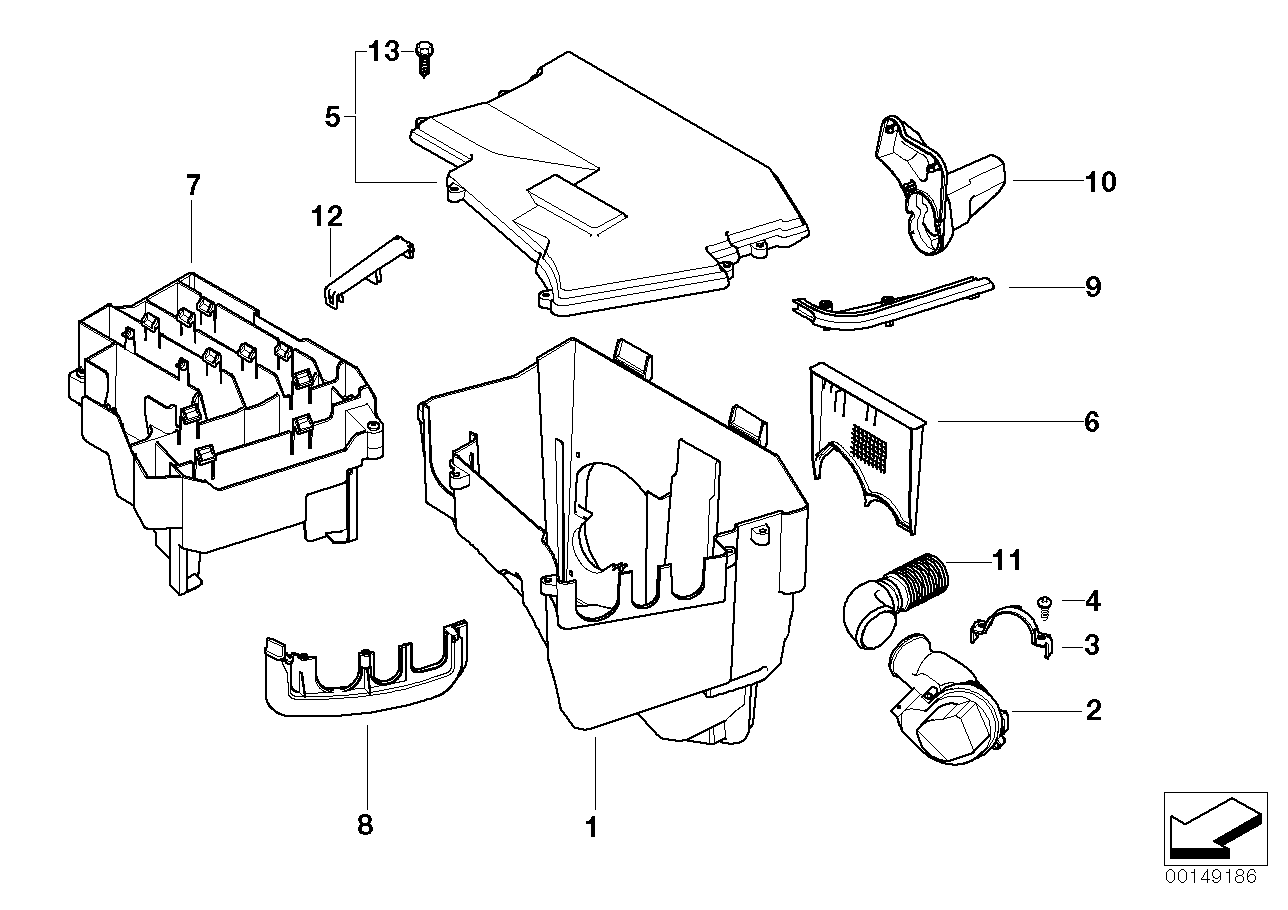 13
5
7
12
10
9
6
11
4
3
2
8
1
00149186