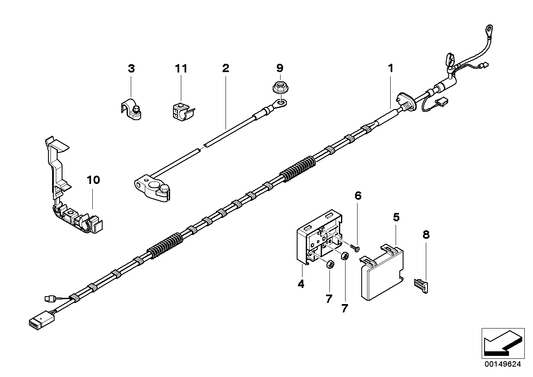 3
11
2
9
1
10
6
5
8
4
7
7
00149624