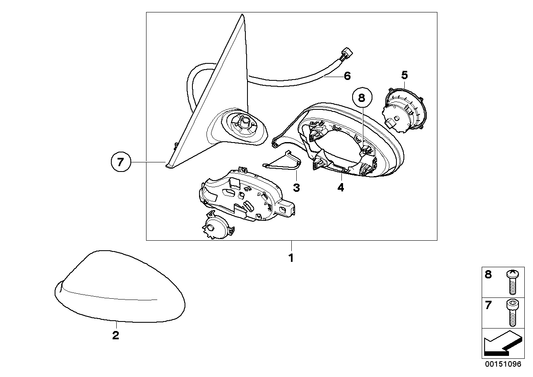 6
5
8
7
3
4
1
2
8
7
00151096