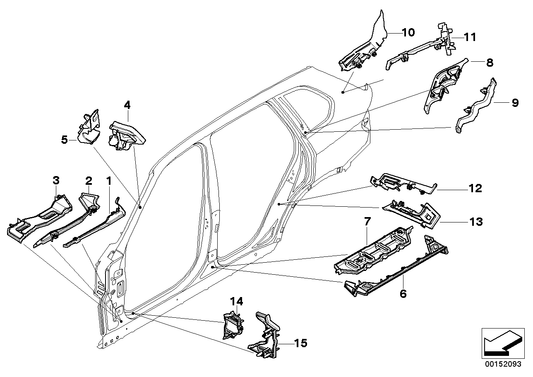 10
11
8
9
4
5
3
2
1
12
13
7
6
14
15
00152093