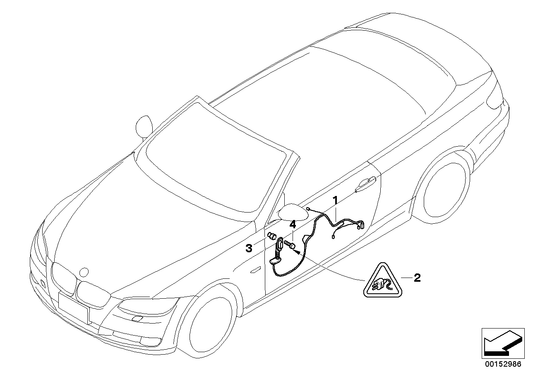 1
4
3
2
00152986