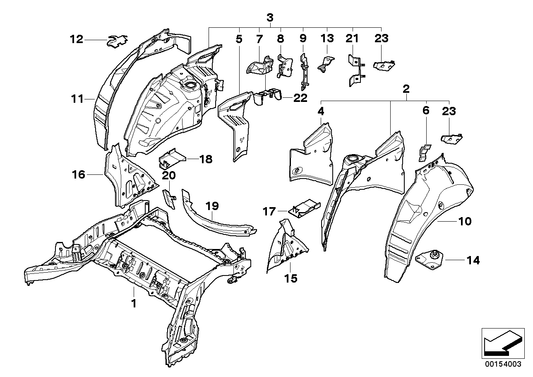 3
12
5
7
8
9
13
21
23
11
22
2
4
6
23
18
16
20
19
17
10
14
15
1
00154003