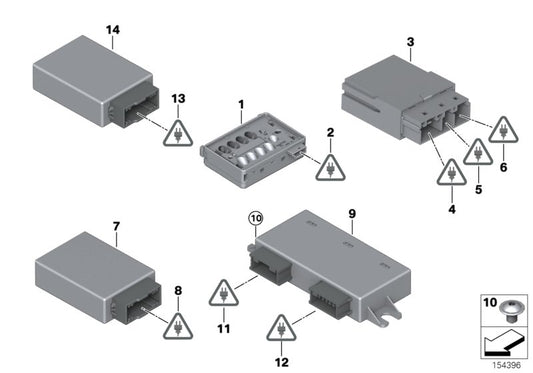 14
13
1
2
3
6
5
4
7
8
10
9
11
12
10
154396