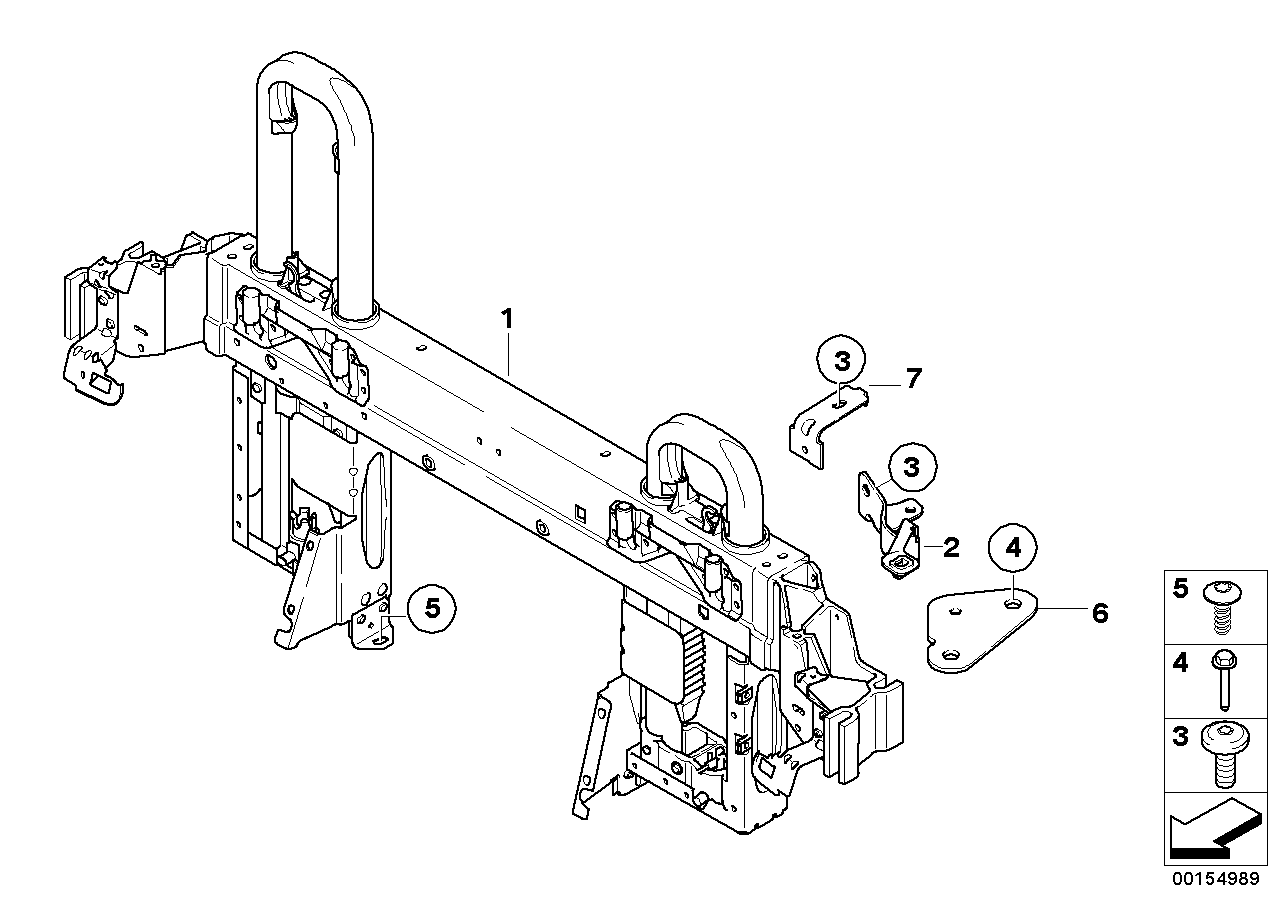 1
3
7
3
2
4
6
5
5
4
3
00154989