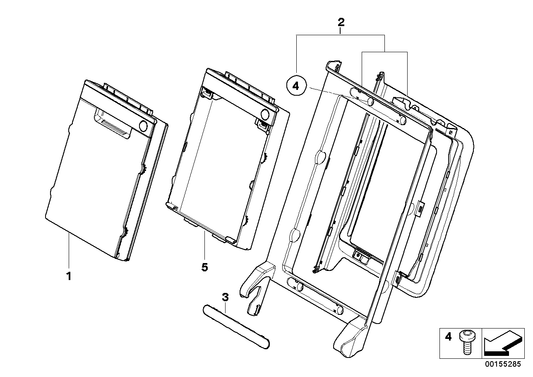 2
4
1
5
3
4
00155285