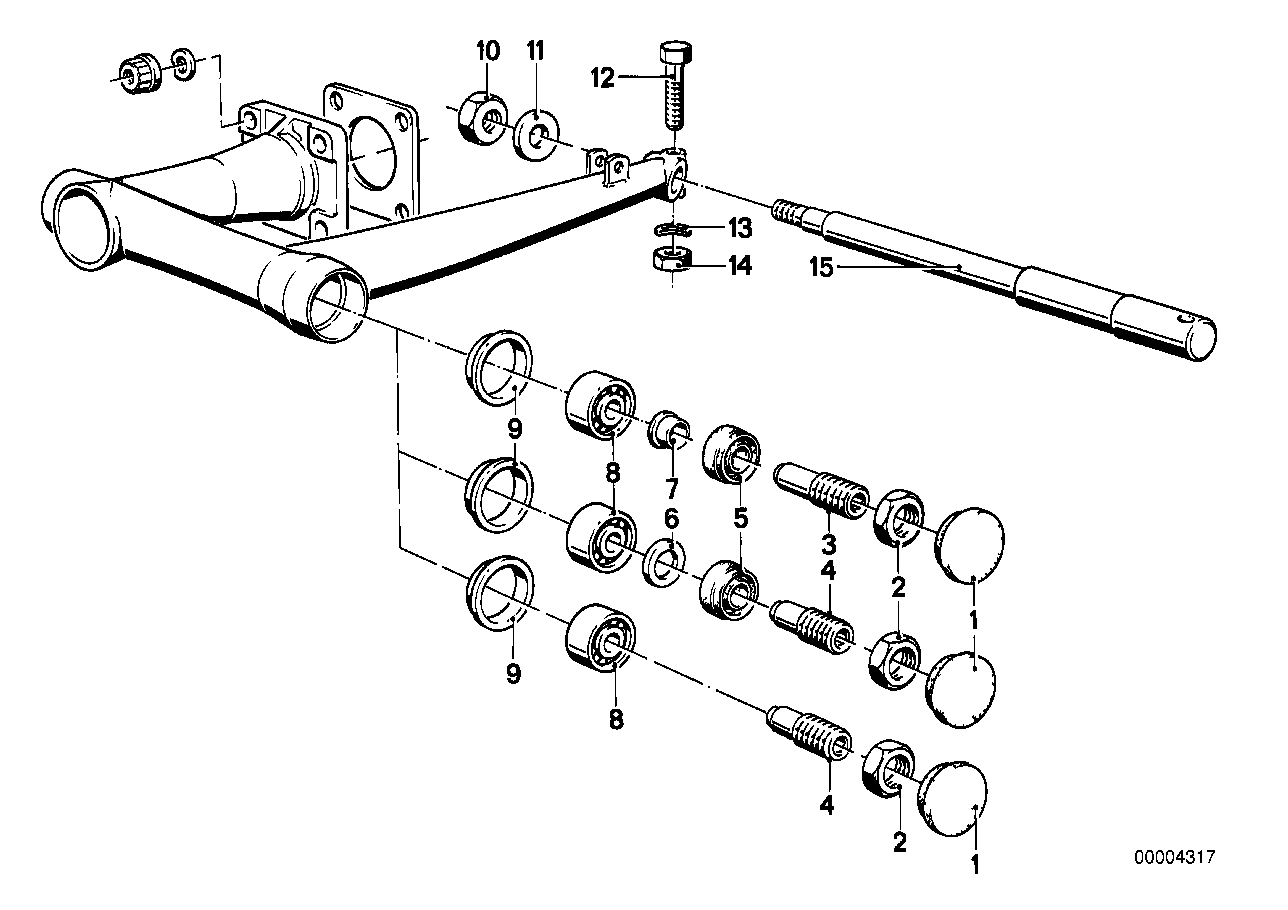 10
11
12
13
14
15
9
8
7
5
3
2
1
6
4
9
8
4
2
1
00004317