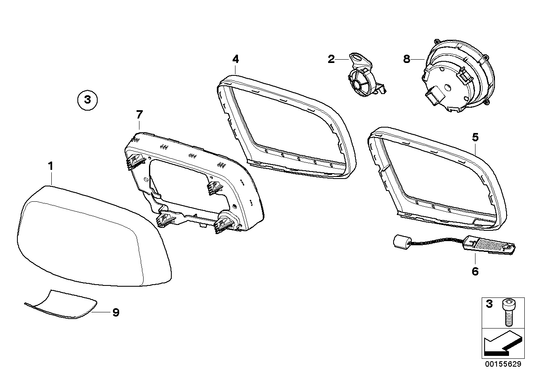 4
2
8
3
7
5
1
6
9
3
00155629