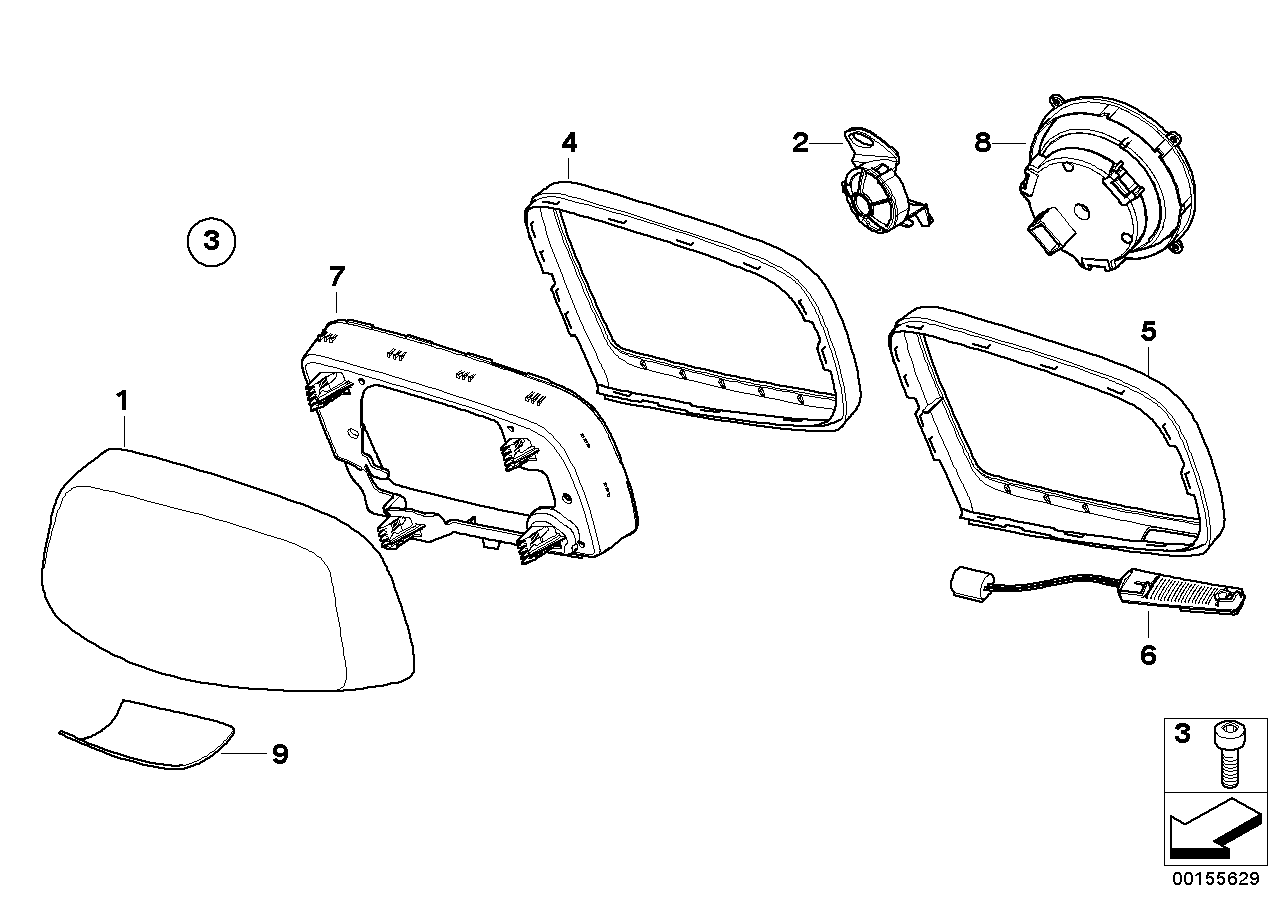 4
2
8
3
7
5
1
6
9
3
00155629