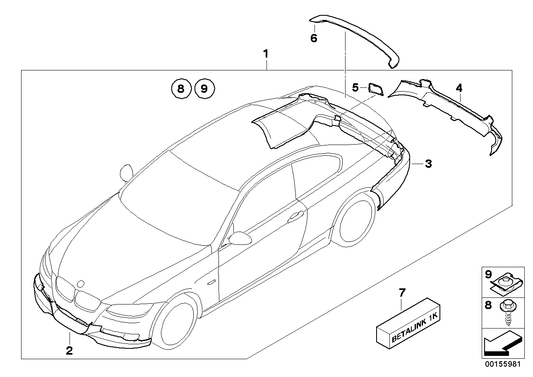 6
1
8 9
5
4
3
2
7
BETALINK 1K
9
8
00155981