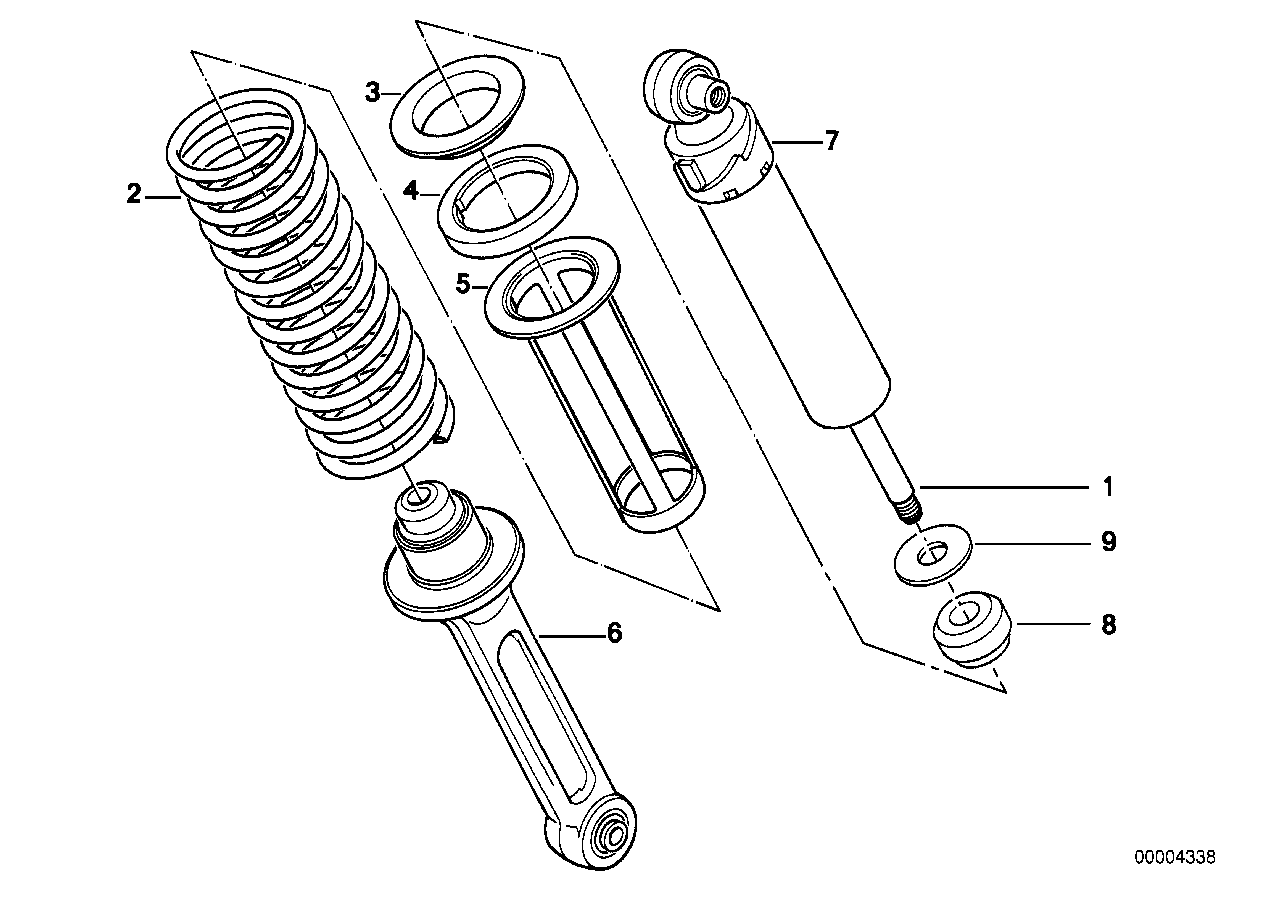 3
7
2
4
5
1
9
6
8
00004338