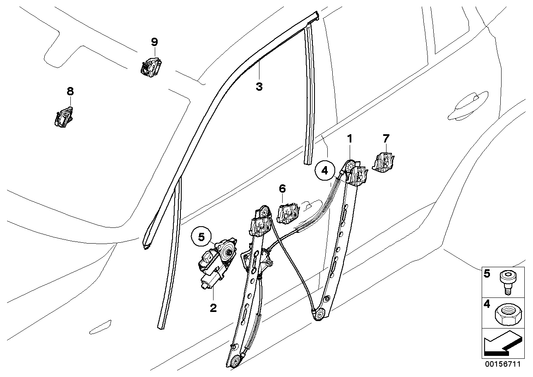 9
8
3
1
7
4
6
5
2
5
4
00156711